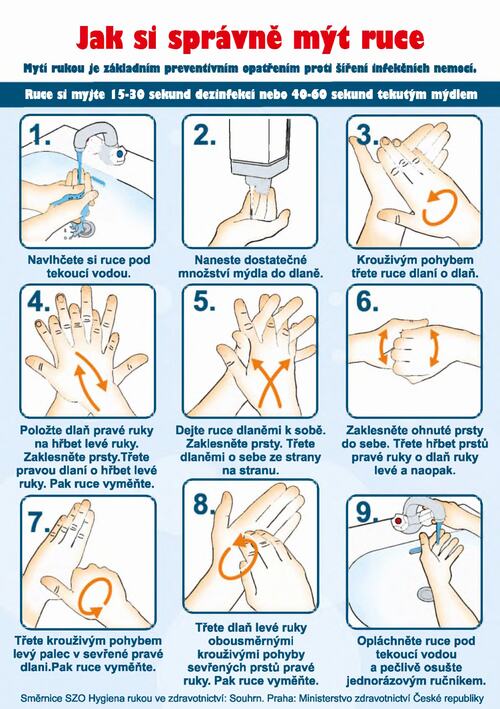 Jak si správně mýt ruce

Mytí rukou je základním preventivním opatřením proti šíření infekčních nemocí.

Ruce si myjte 15-30 sekund dezinfekcí nebo 40-60 sekund tekutým mýdlem

1.

Navlhčete si ruce pod tekoucí vodou.

2.

Naneste dostatečné množství mýdla do dlaně.

3.

Krouživým pohybem třete ruce dlaní o dlaň.

4.

Položte dlaň pravé ruky na hřbet levé ruky. Zaklesněte prsty.Třete pravou dlaní o hřbet levé ruky. Pak ruce vyměňte.

5.

Dejte ruce dlaněmi k sobě. Zaklesněte prsty. Třete dlaněmi o sebe ze strany na stranu.

6.

Zaklesněte ohnuté prsty do sebe. Třete hřbet prstů pravé ruky o dlaň ruky levé a naopak.

7.

Třete krouživým pohybem levý palec v sevřené pravé dlani.Pak ruce vyměňte.

8.

Třete dlaň levé ruky obousměrnými krouživými pohyby sevřených prstů pravé ruky. Pak ruce vyměňte.

9.

Opláchněte ruce pod tekoucí vodou a pečlivě osušte jednorázovým ručníkem.

Směrnice SZO Hygiena rukou ve zdravotnictví: Souhrn. Praha: Ministerstvo zdravotnictví České republiky