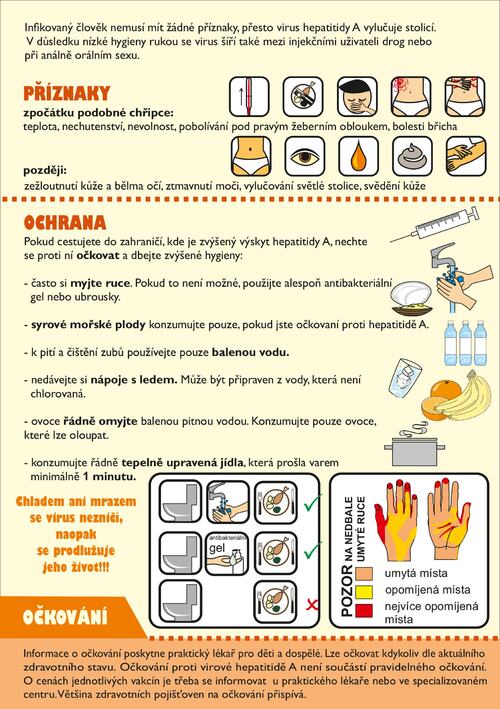 Infikovaný člověk nemusí mít žádné příznaky, přesto virus hepatitidy A vylučuje stolicí. V důsledku nízké hygieny rukou se virus šíří také mezi injekčními uživateli drog nebo při análně orálním sexu.

PŘÍZNAKY

zpočátku podobné chřipce:
teplota, nechutenství, nevolnost, pobolívání pod pravým žeberním obloukem, bolesti břicha

později:
zežloutnutí kůže a bělma očí, ztmavnutí moči, vylučování světlé stolice, svědění kůže

OCHRANA

Pokud cestujete do zahraničí, kde je zvýšený výskyt hepatitidy A, nechte se proti ní očkovat a dbejte zvýšené hygieny:

- často si myjte ruce. Pokud to není možné, použijte alespoň antibakteriální gel nebo ubrousky.

- syrové mořské plody konzumujte pouze, pokud jste očkovaní proti hepatitidě A.

- k pití a čištění zubů používejte pouze balenou vodu.

- nedávejte si nápoje s ledem. Může být připraven z vody, která není chlorovaná.

- ovoce řádně omyjte balenou pitnou vodou. Konzumujte pouze ovoce, které lze oloupat.

- konzumujte řádně tepelně upravená jídla, která prošla varem minimálně 1 minutu.

Chladem ani mrazem se virus nezničí, naopak se prodlužuje jeho život!!!

antibakteriální gel

POZOR NA NEDBALE UMYTÉ RUCE

umytá místa
opomíjená místa
nejvíce opomíjená místa

OČKOVÁNÍ

Informace o očkování poskytne praktický lékař pro děti a dospělé. Lze očkovat kdykoliv dle aktuálního zdravotního stavu. Očkování proti virové hepatitidě A není součástí pravidelného očkování. O cenách jednotlivých vakcín je třeba se informovat u praktického lékaře nebo ve specializovaném centru. Většina zdravotních pojišťoven na očkování přispívá.